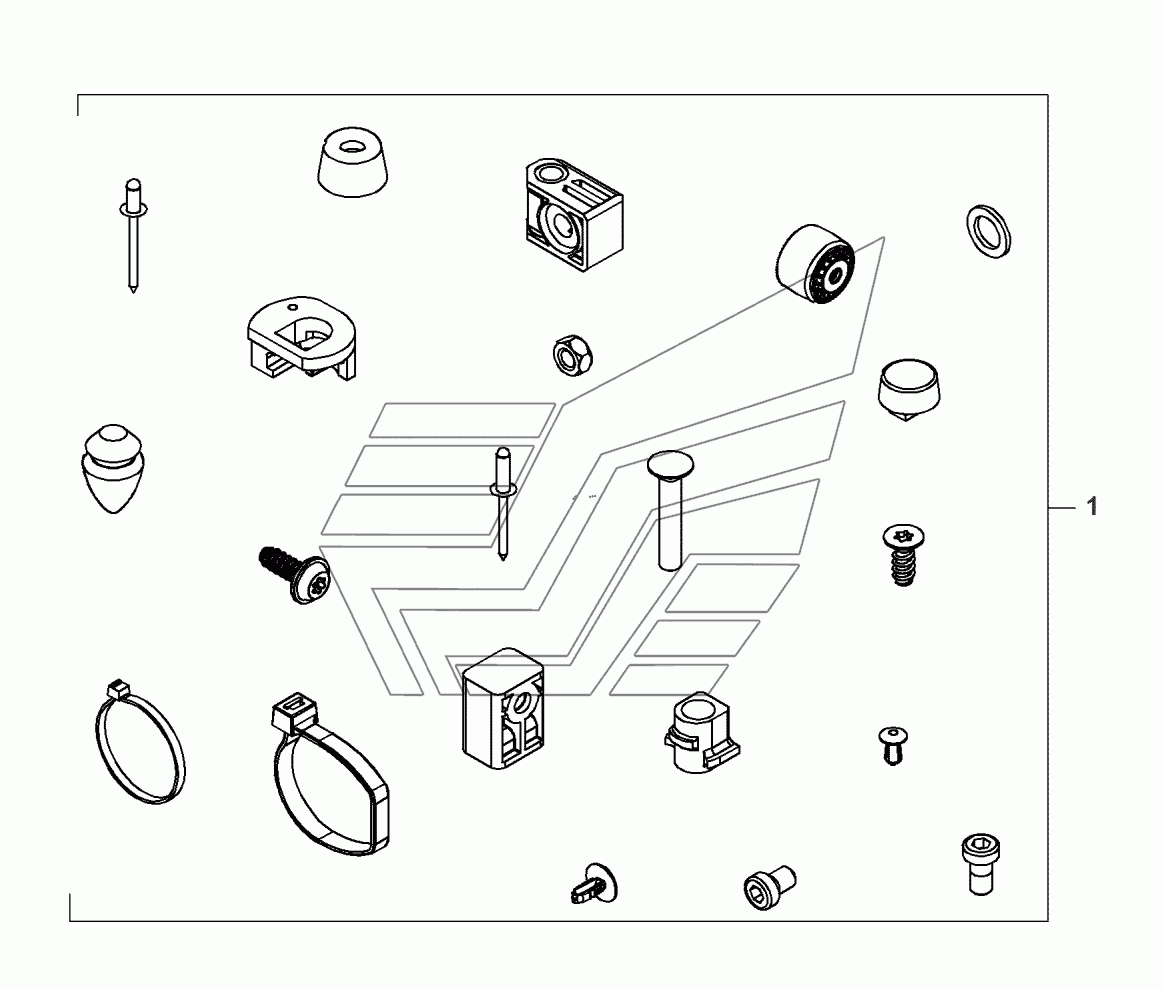 1