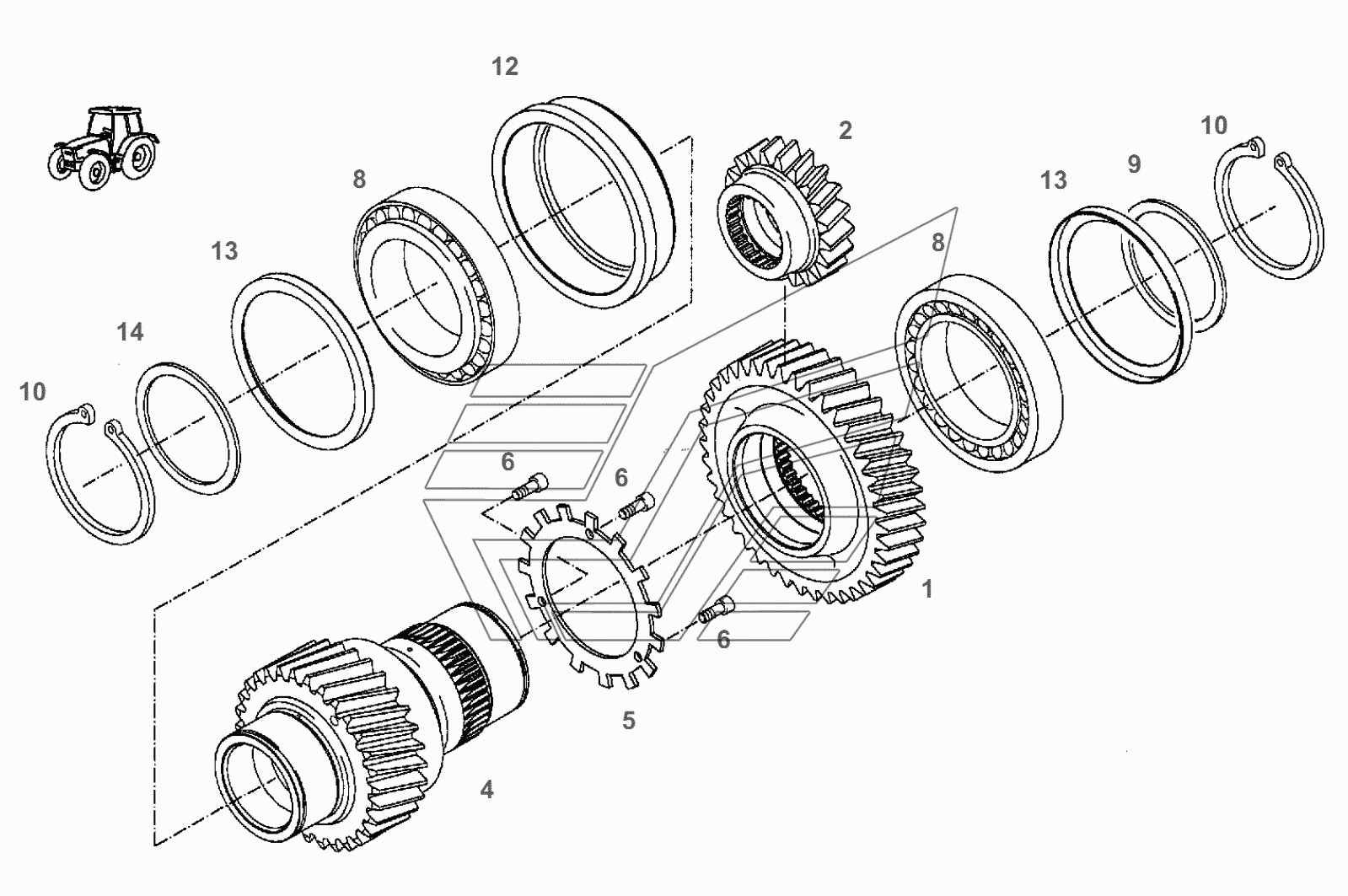 12
2
10
8
13
9
13
8
14
10
6
6
1
6
5
4