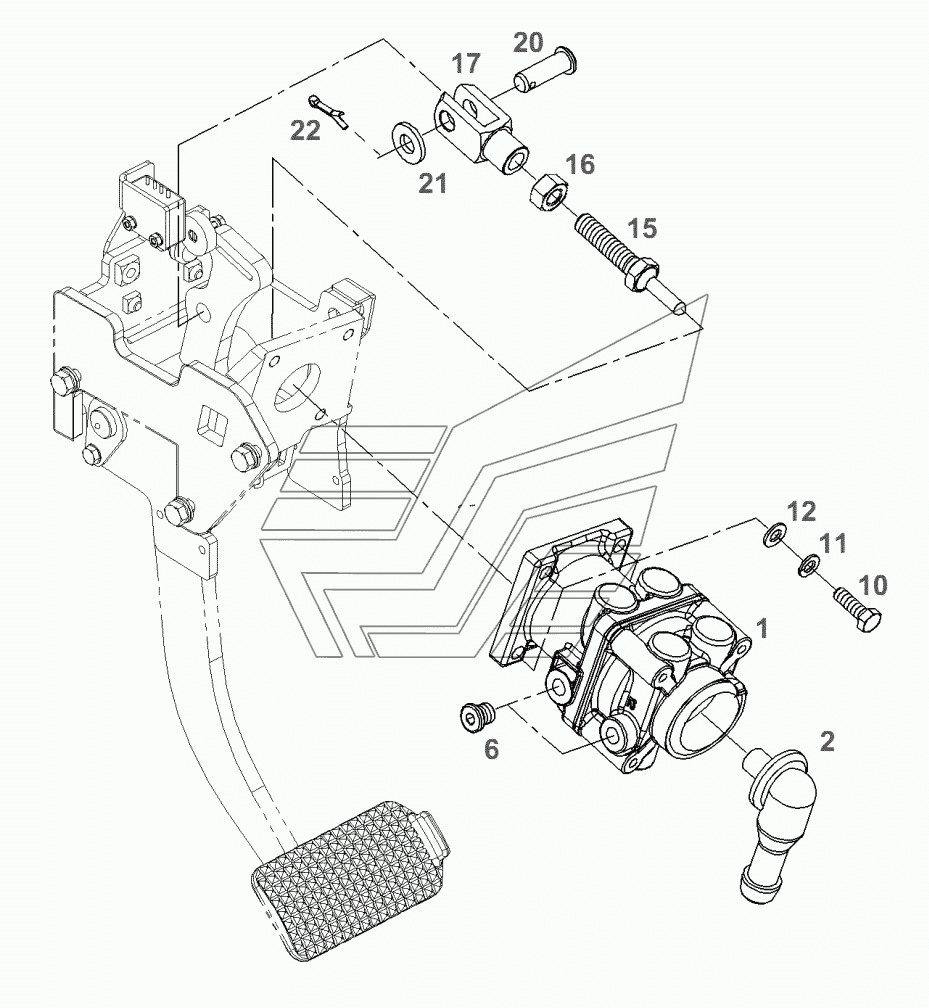 20
17
22
21
16
15
12
11
10
1
6
2