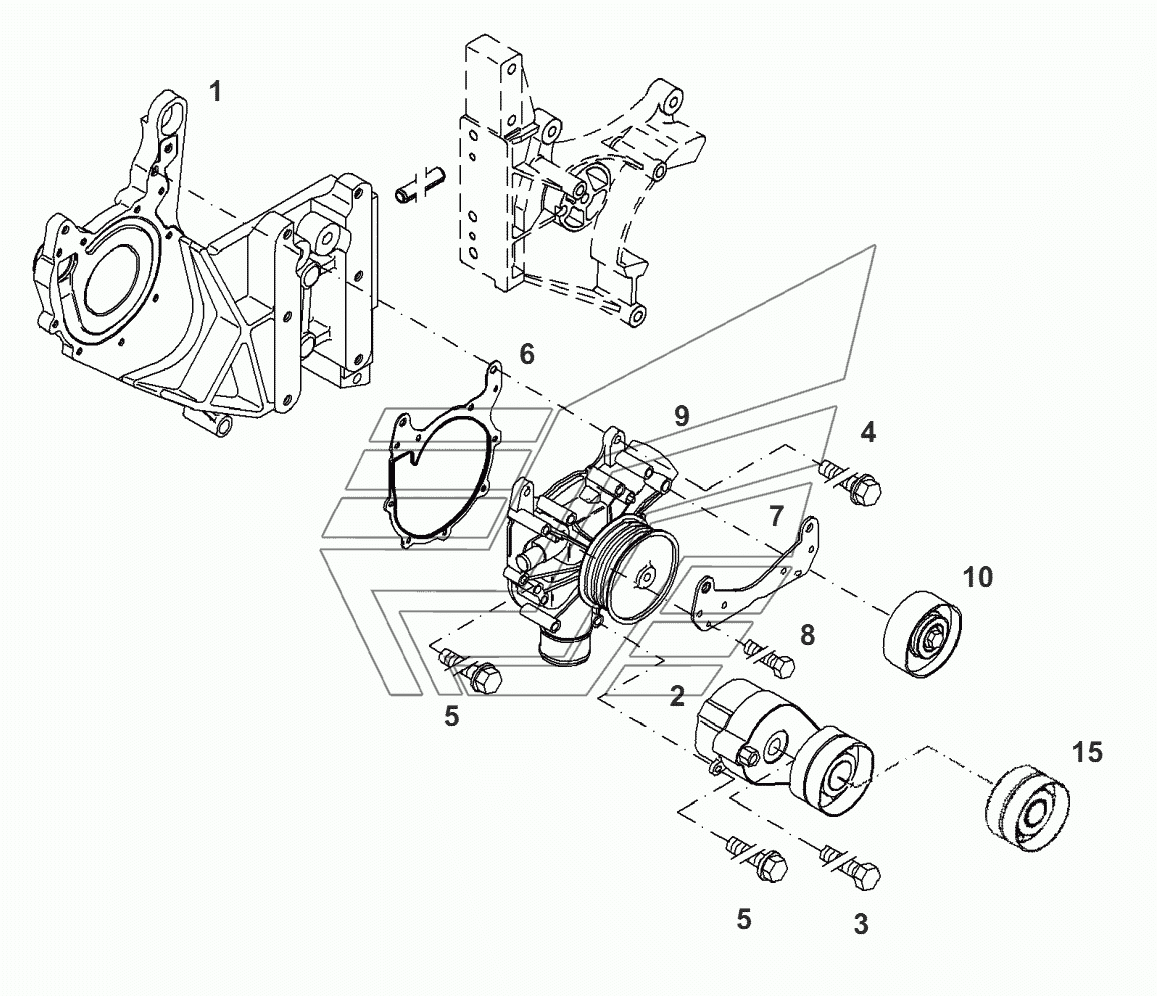 1
6
9
4
7
10
8
5
2
15
5
3