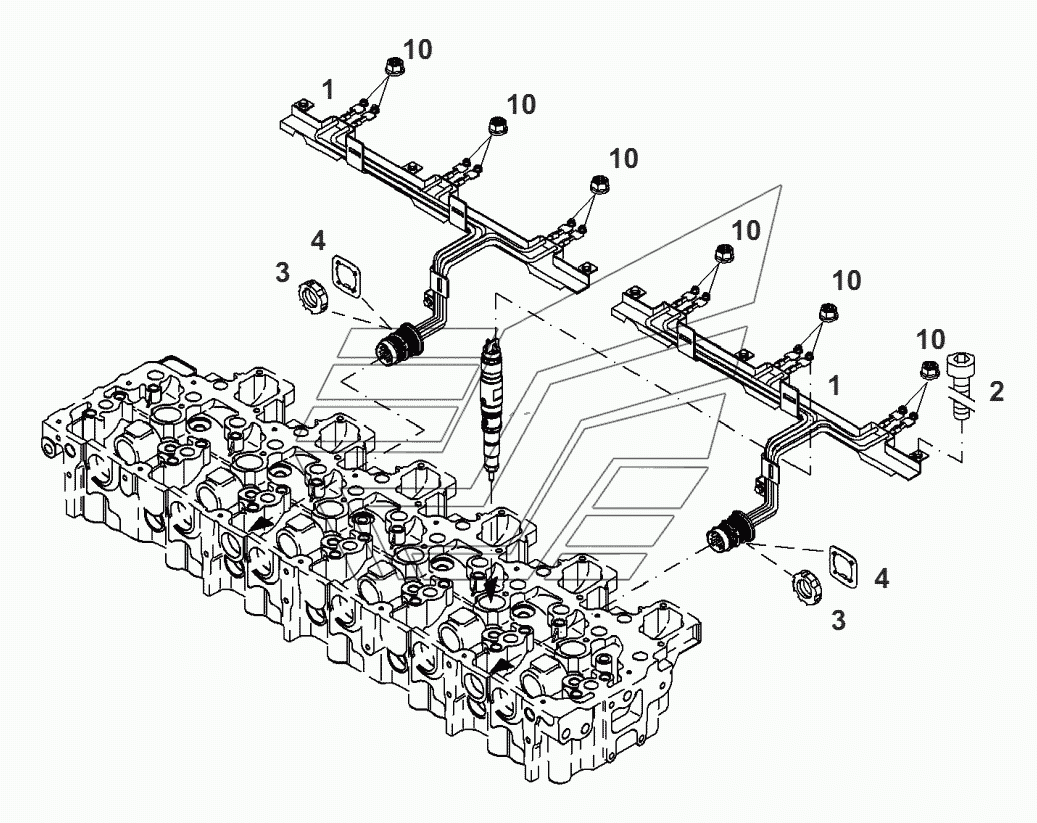 10
1
10
10
4
3
10
10
10
1
2
4
3