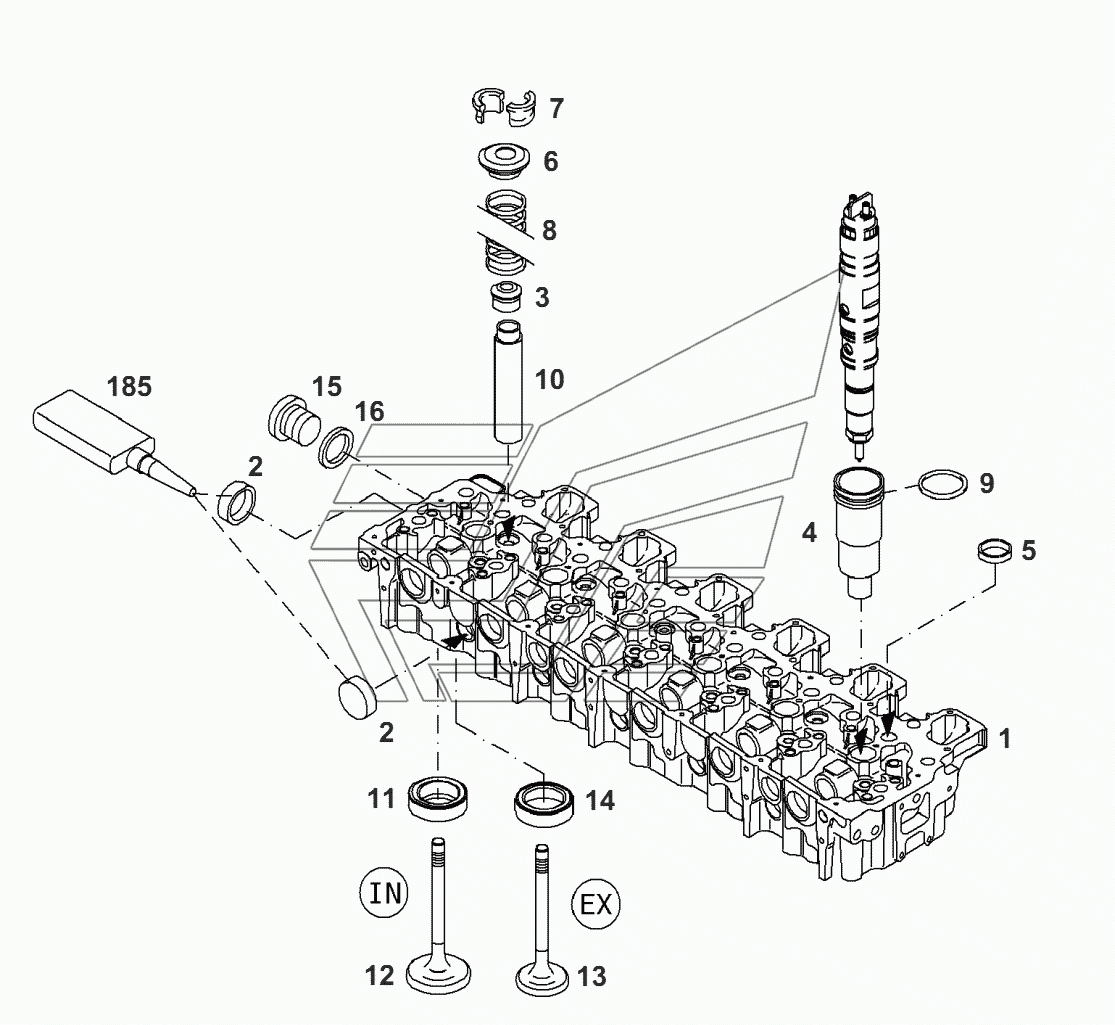 7
6
8
3
10
185
15
16
2
9
4
5
2
1
11
14
IN
EX
12
13