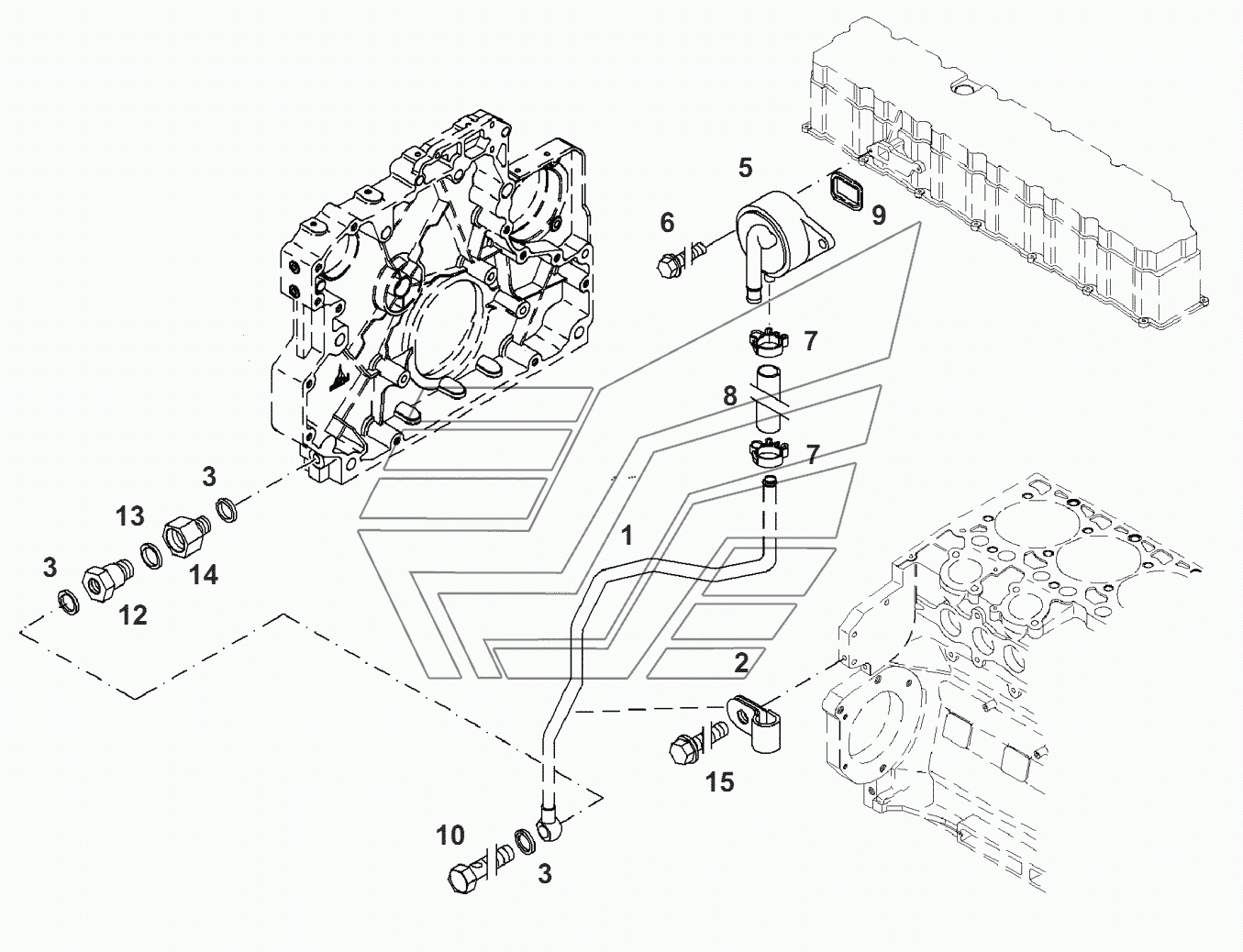 5
6
9
7
8
7
3
13
14
3
12
1
2
15
10
3