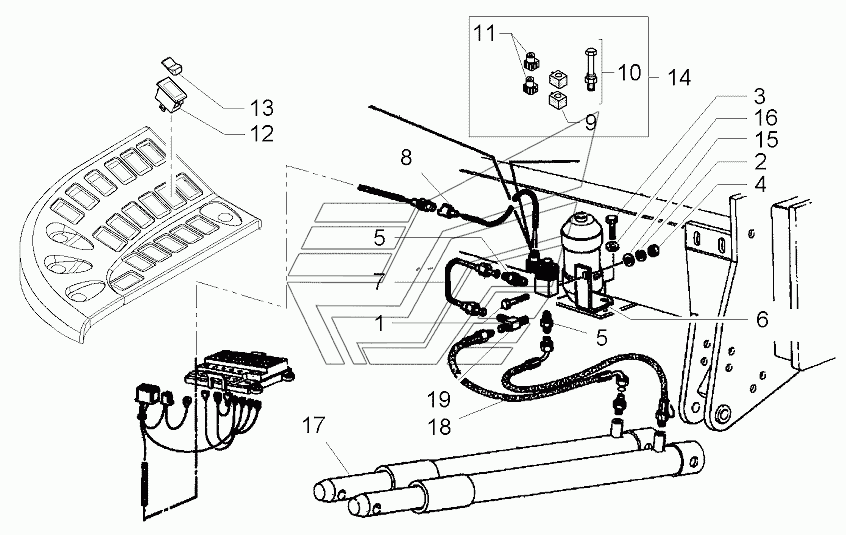 11
10
14
13
12
9
3
16
15
2
4
8
5
7
1
6
5
19
18
17