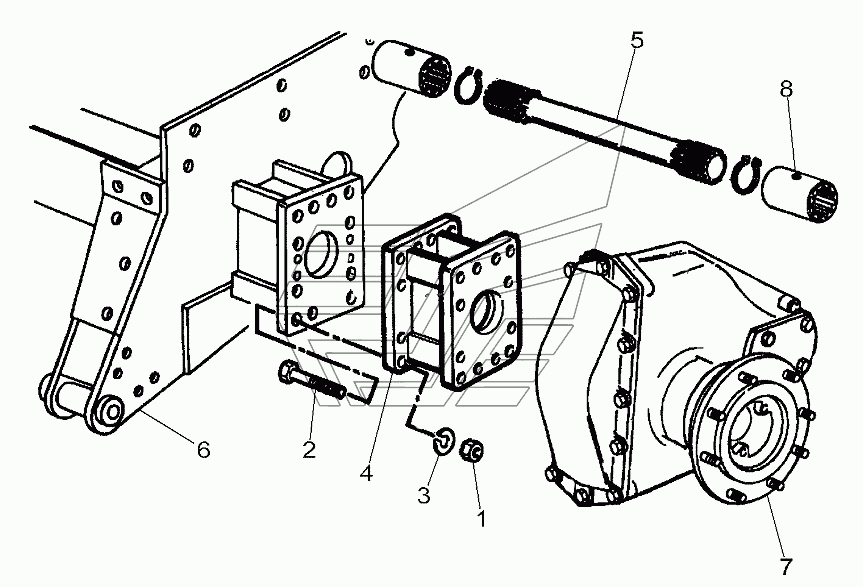 5
8
6
2
4
3
1
7