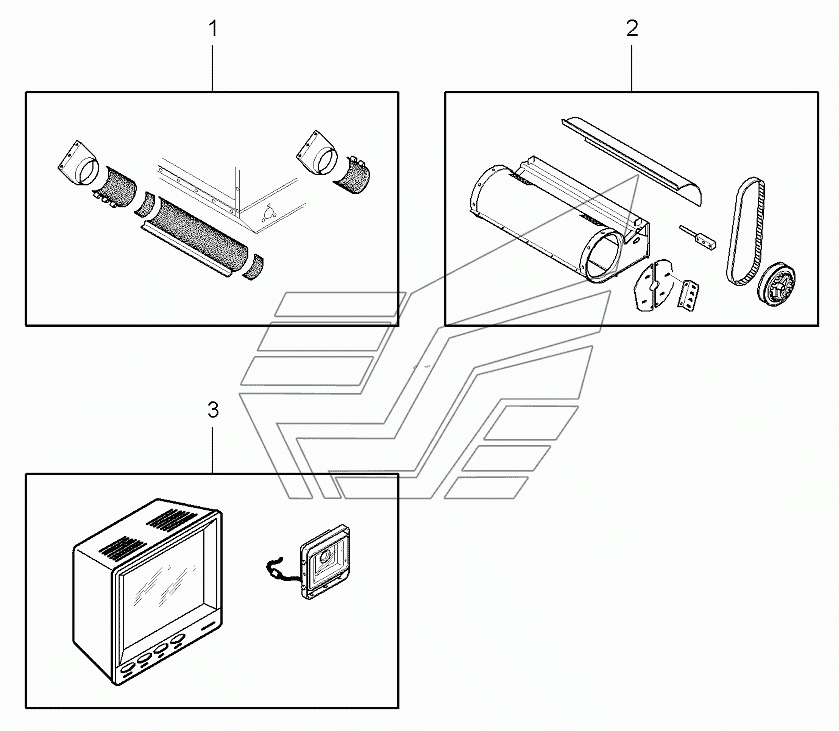 1

2

3