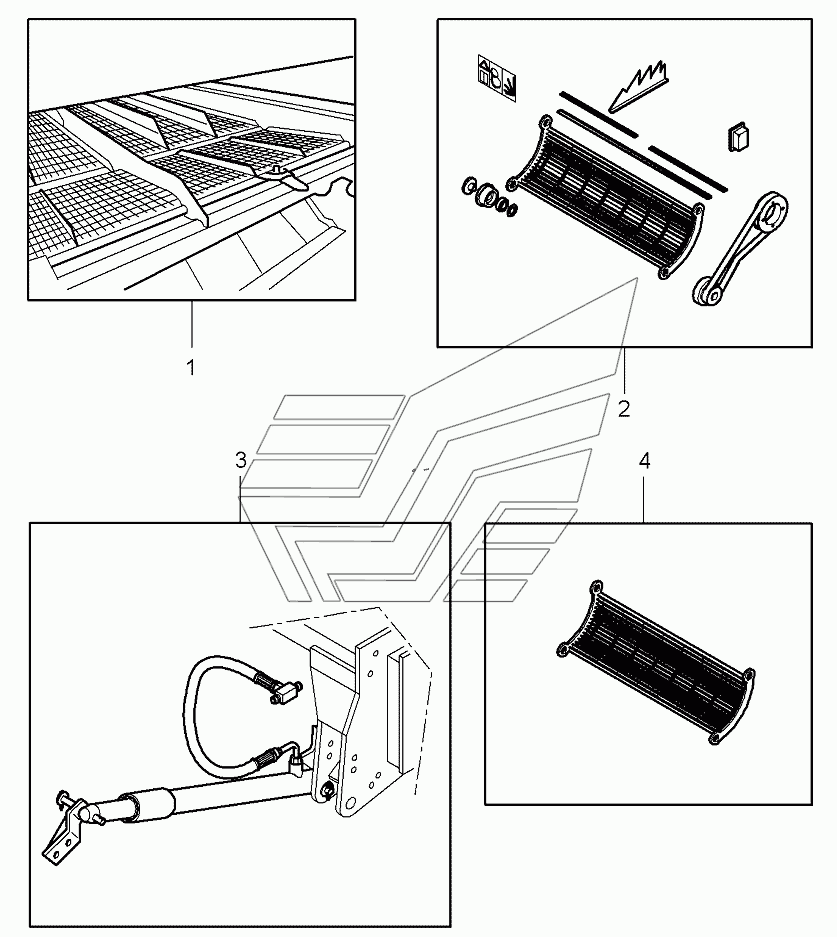 1

2

3

4