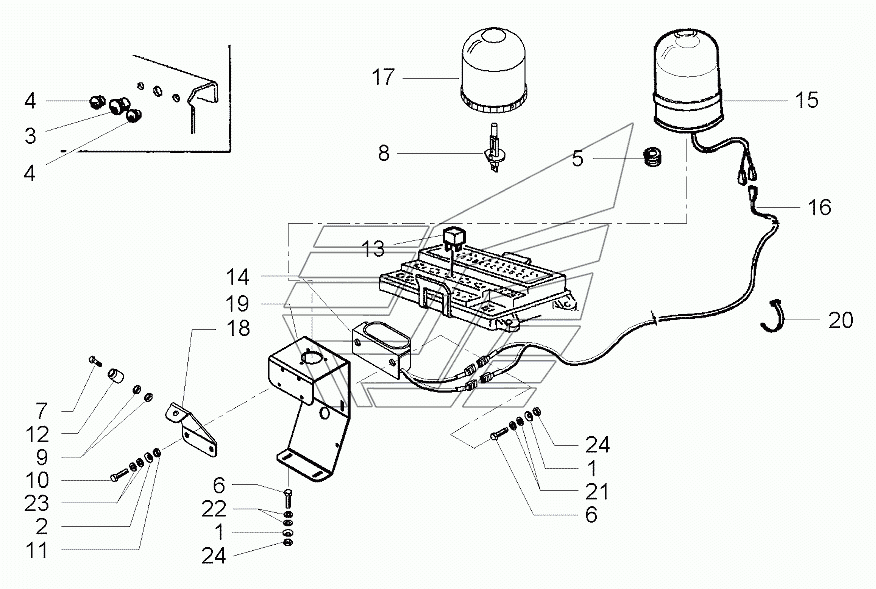 4
3
4
17
8
5
15
16
13
14
19
18
20
7
12
9
10
23
2
11
6
22
1
24
24
1
21
6