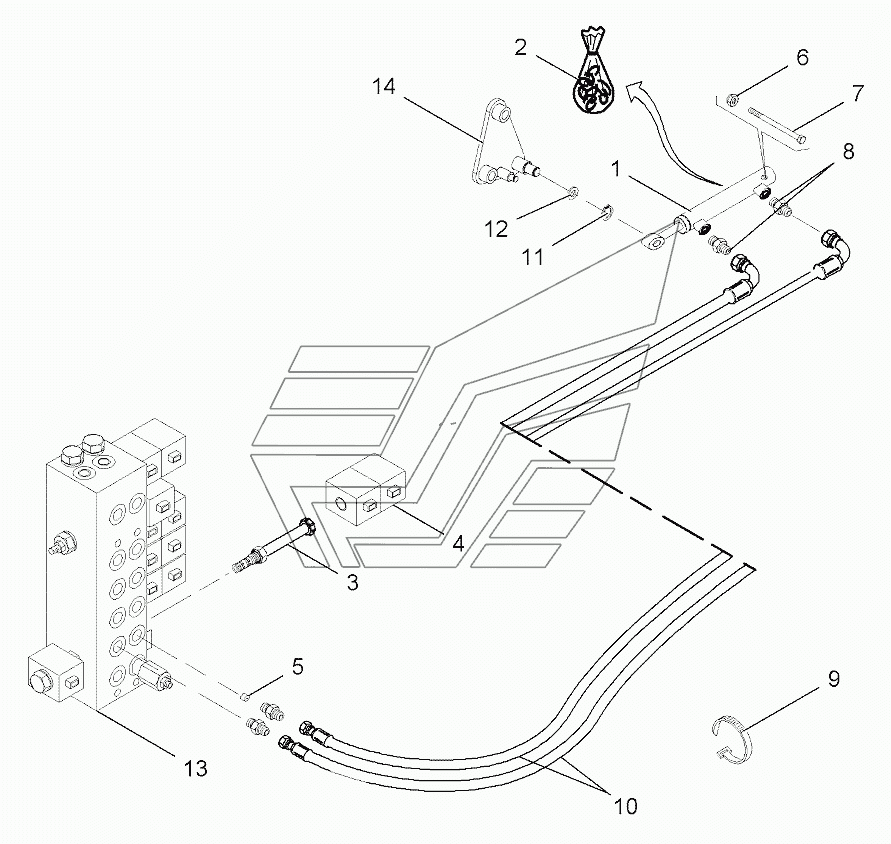 2
6
14
7
1
8
12
11
4
3
5
9
13
10