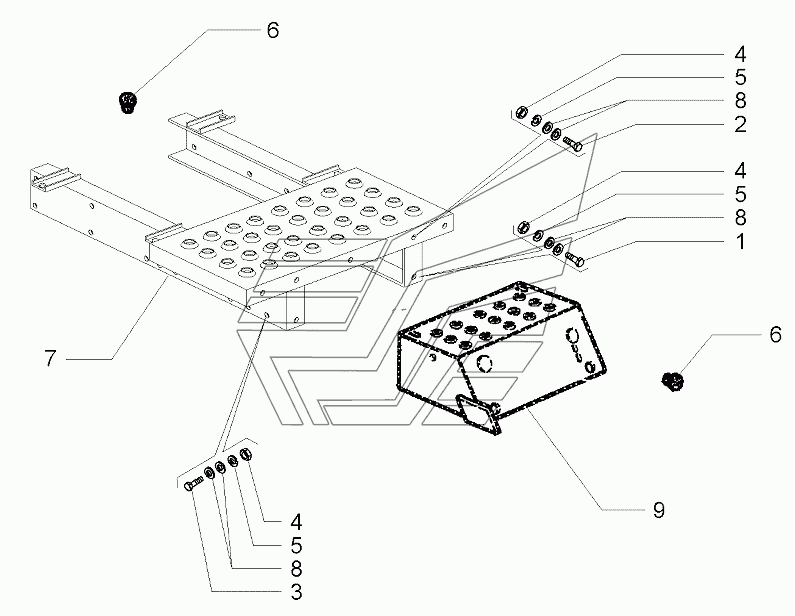 6
4
5
8
2
4
5
8
1
7
6
9
4
5
8
3