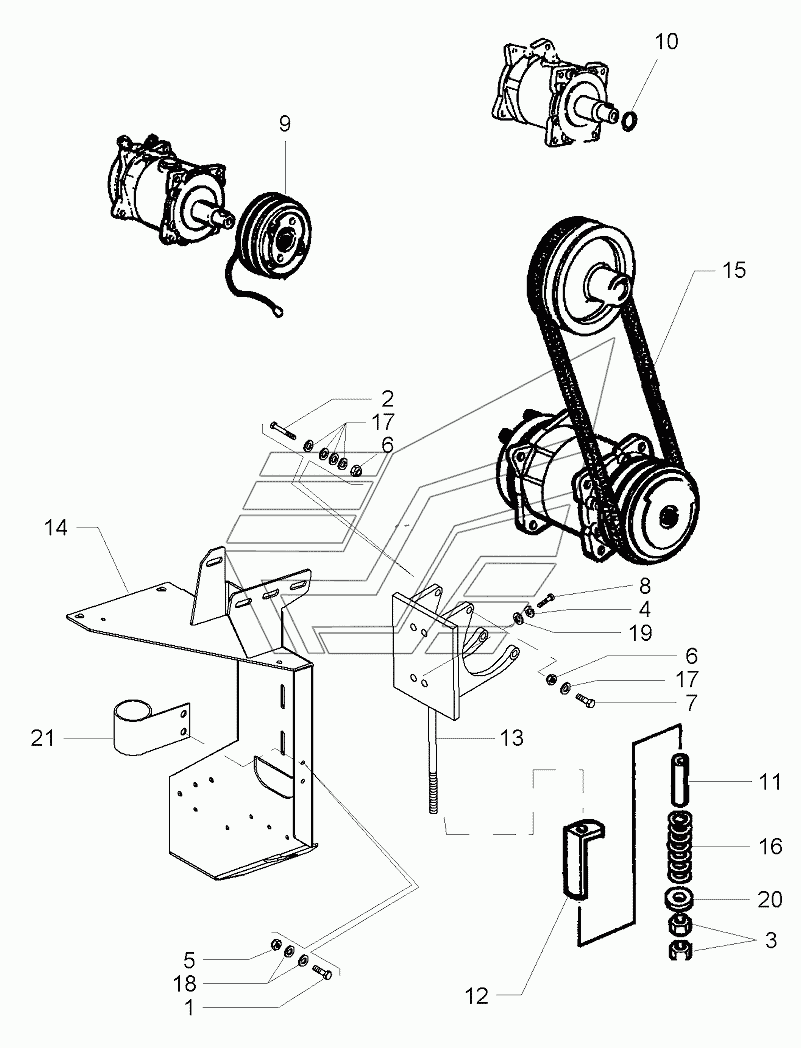 10
9
15
2
17
6
14
8
4
19
6
17
7
21
13
11
16
20
3
5
18
1
12