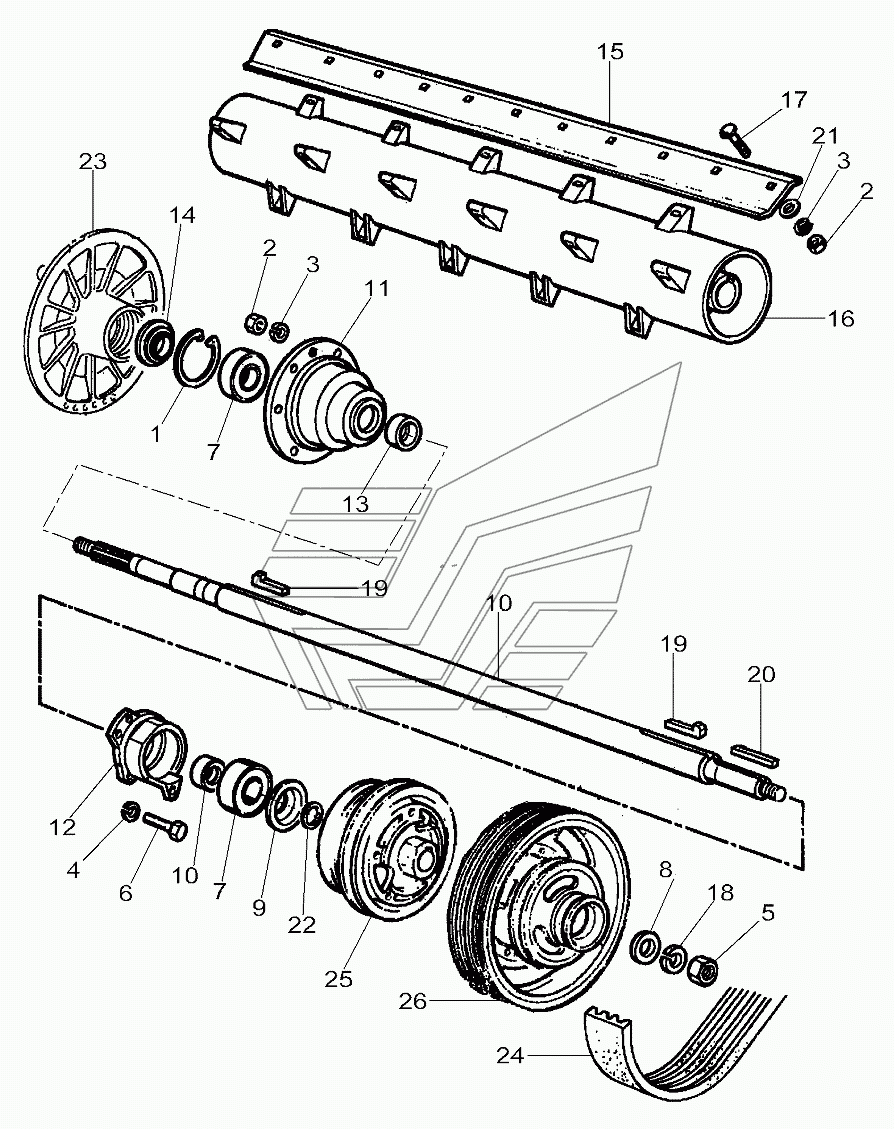 15
17
21
3
2
23
14
2
3
11
16
1
7
13
19
10
19
20
12
4
6
10
7
9
22
25
8
18
5
26
24