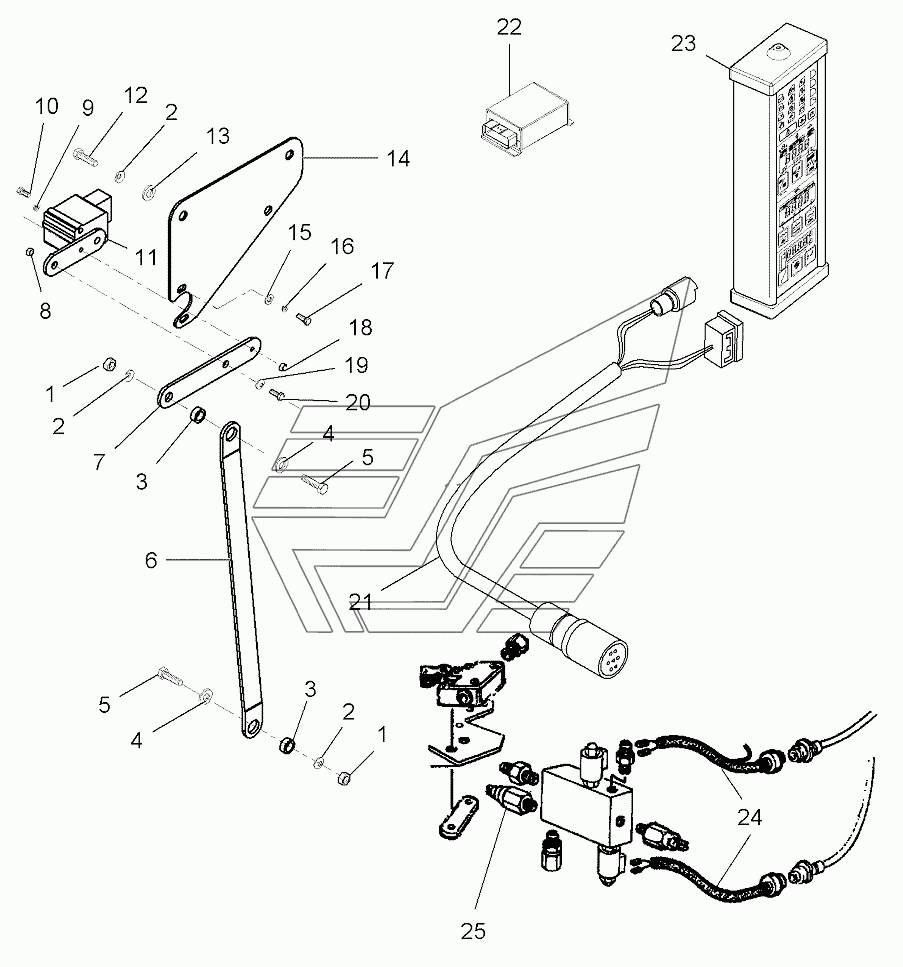 22
23
10
9
12
2
13
14
11
8
15
16
17
18
19
20
1
2
7
3
4
5
6
21
5
4
3
2
1
24
25