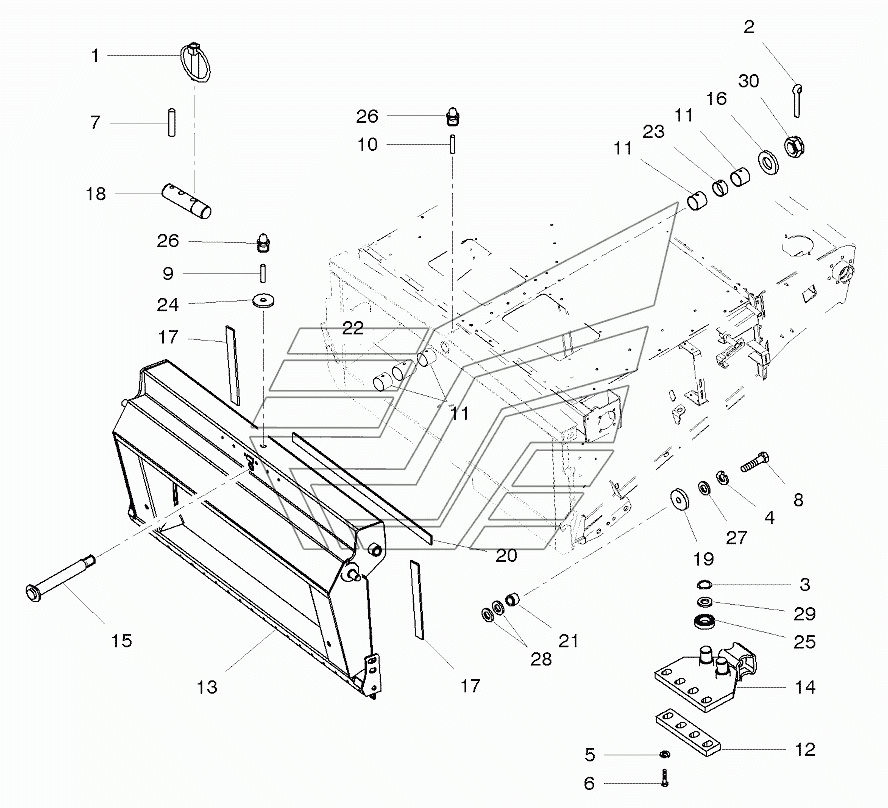 1
7
18
26
9
24
17
26
10
22
11
2
30
16
11
23
11
8
4
27
19
20
3
29
25
21
28
17
15
13
14
12
5
6