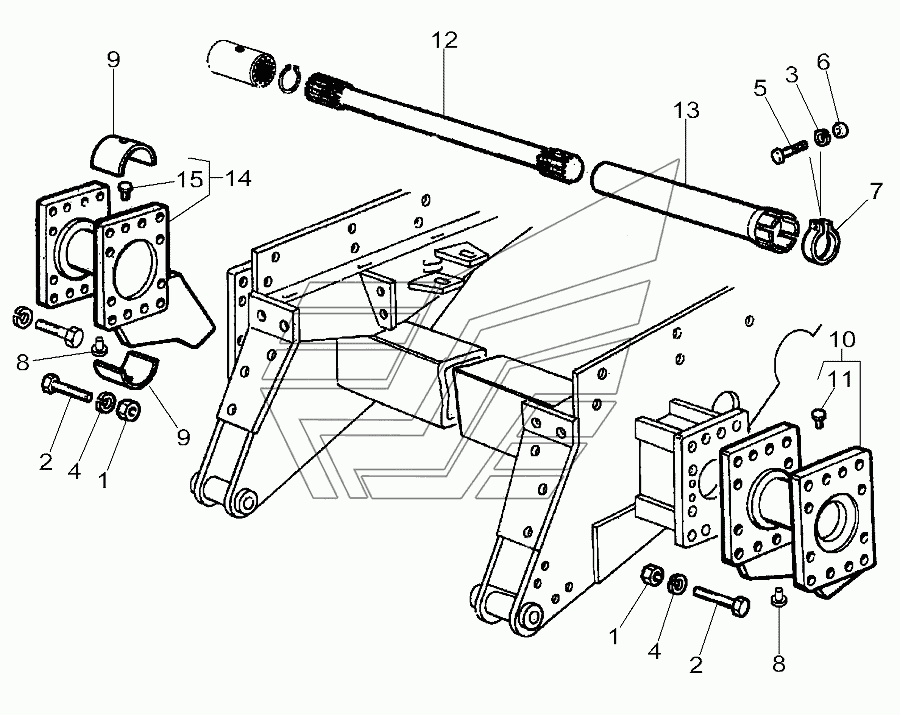 12
9
5
3
6
13
15
14
7
8
9
2
4
1
10
11
1
4
2
8