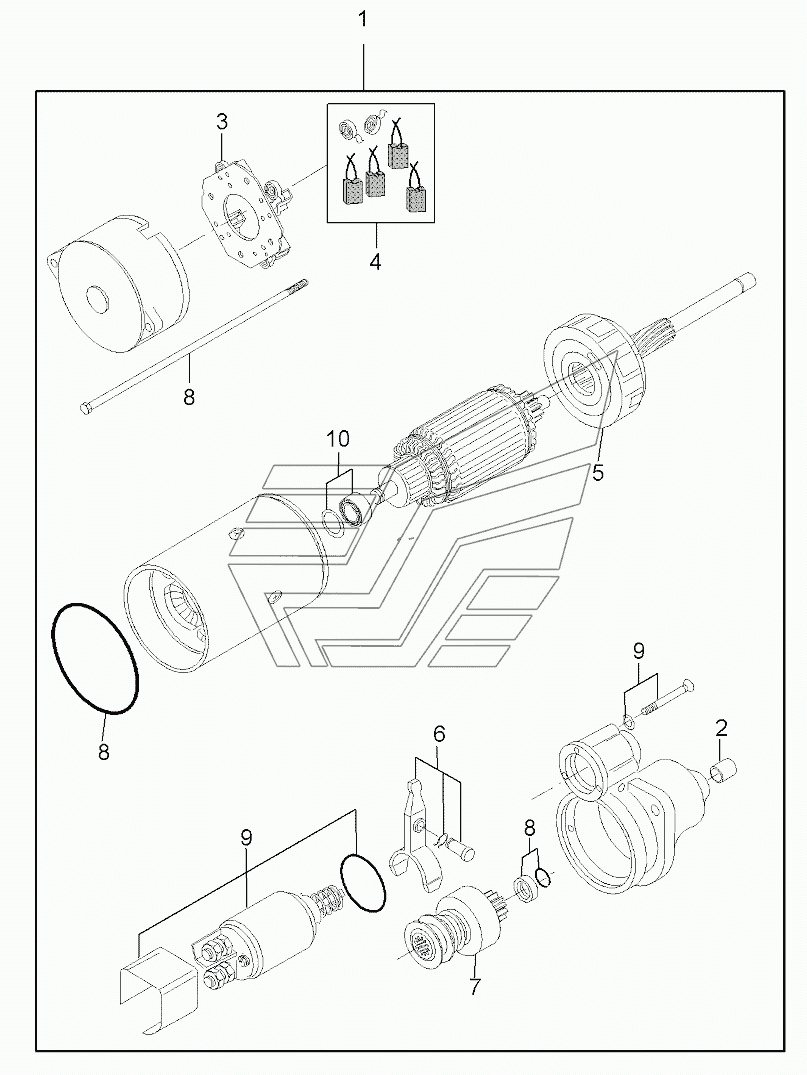 1
3
4
8
10
5
8
9
2
6
8
9
7