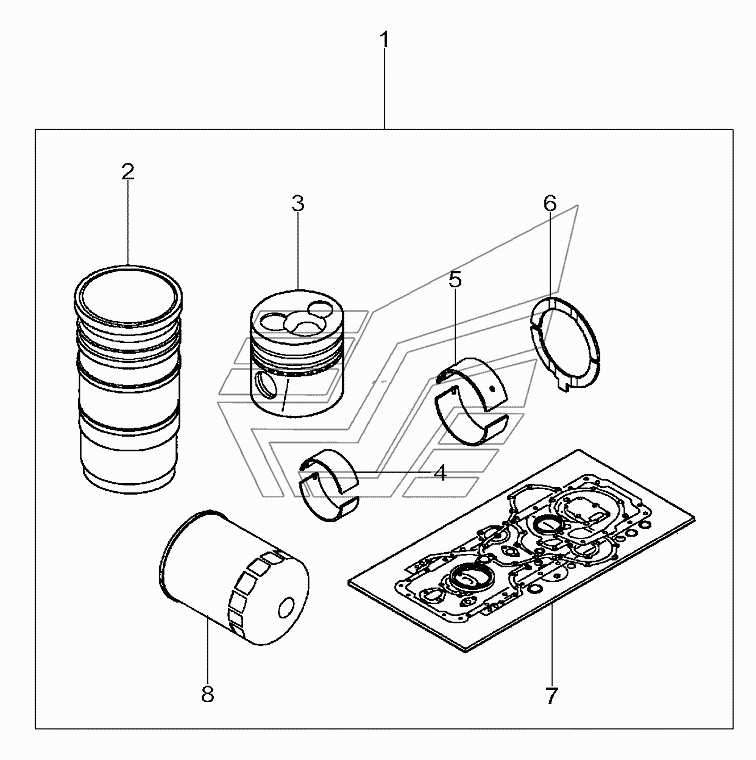 1
2
3
6
5
4
8
7