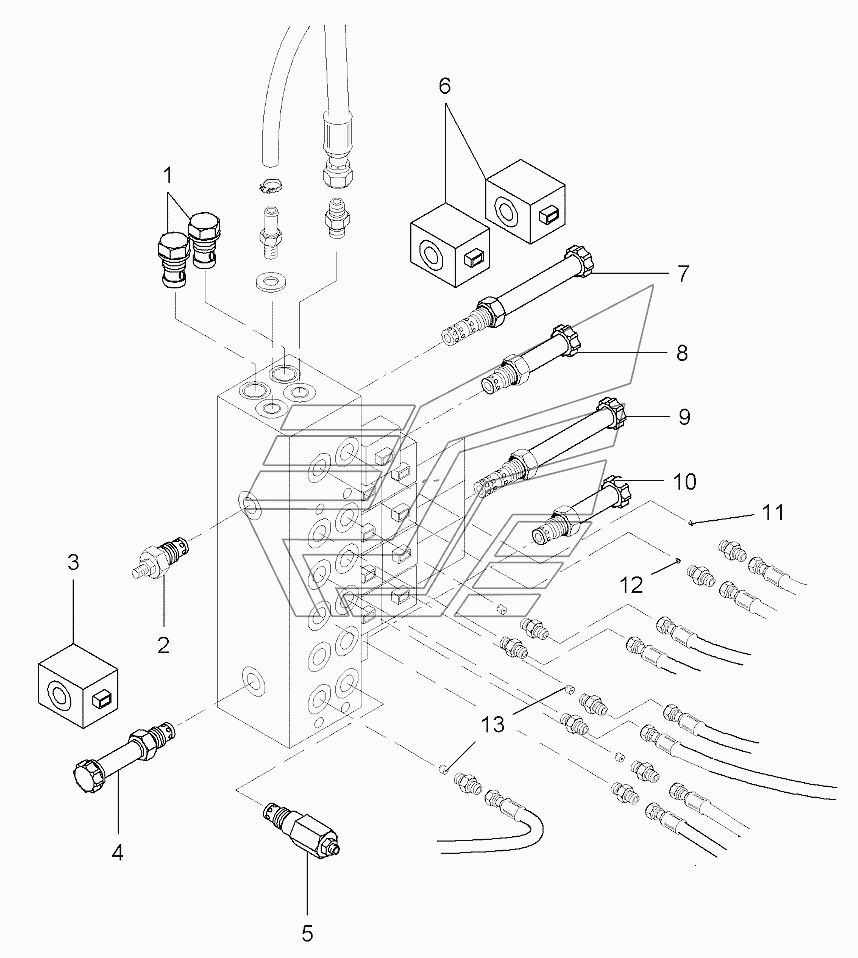 1
6
7
8
9
10
11
12
3
2
13
4
5