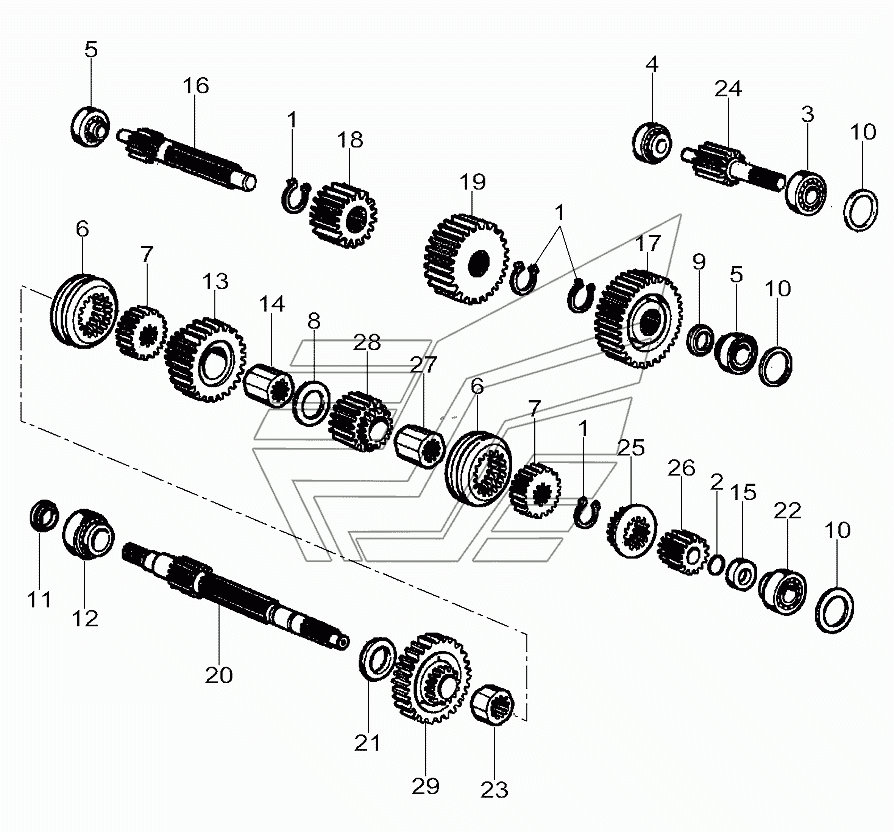 5
16
1
18
4
24
3
10
19
1
6
7
13
14
8
28
27
17
9
5
10
6
7
1
25
26
2
15
22
10
11
12
20
21
29
23