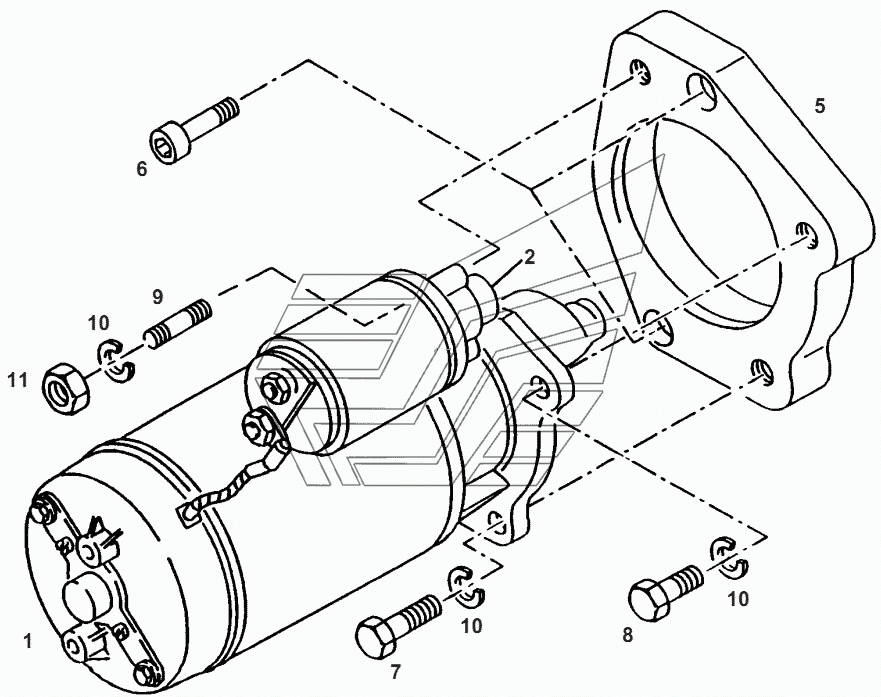 5
6
2
9
10
11
1
7
10
8
10