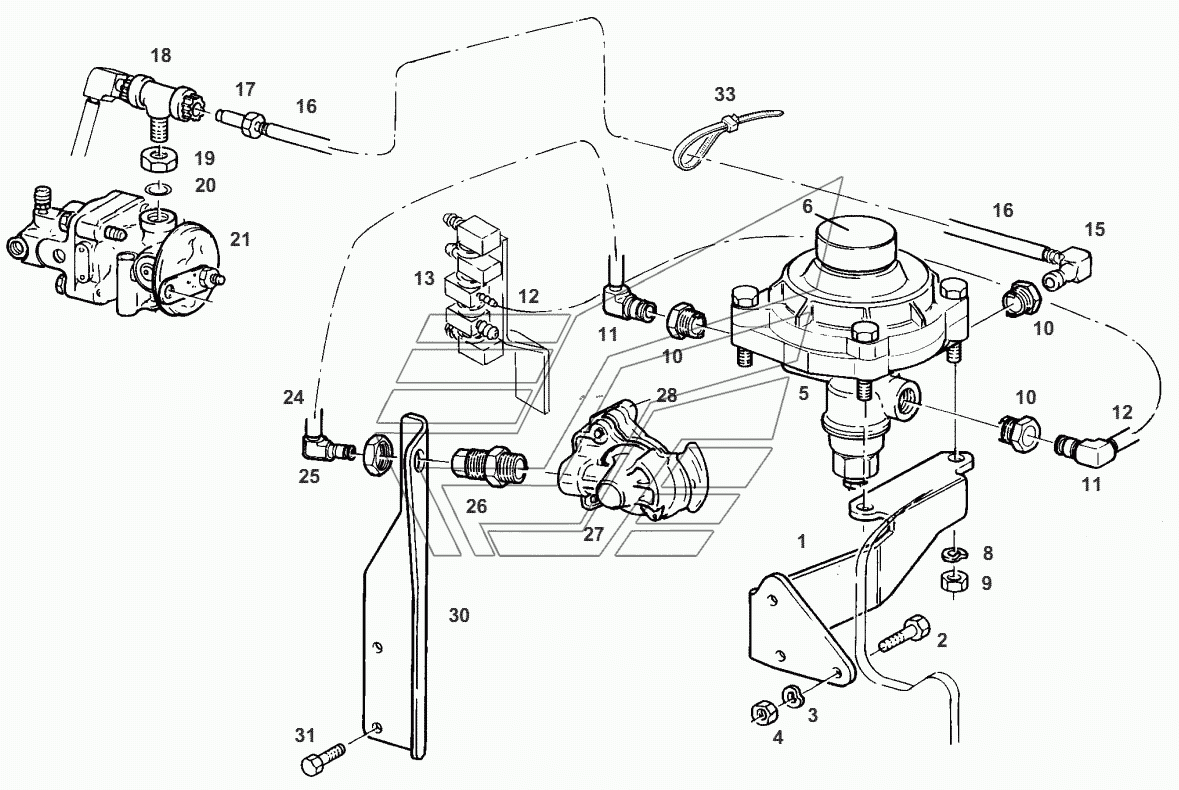 18
17
16
33
19
20
21
6
16
15
13
12
11
10
10
24
28
5
10
12
25
26
27
11
1
8
9
30
2
3
4
31