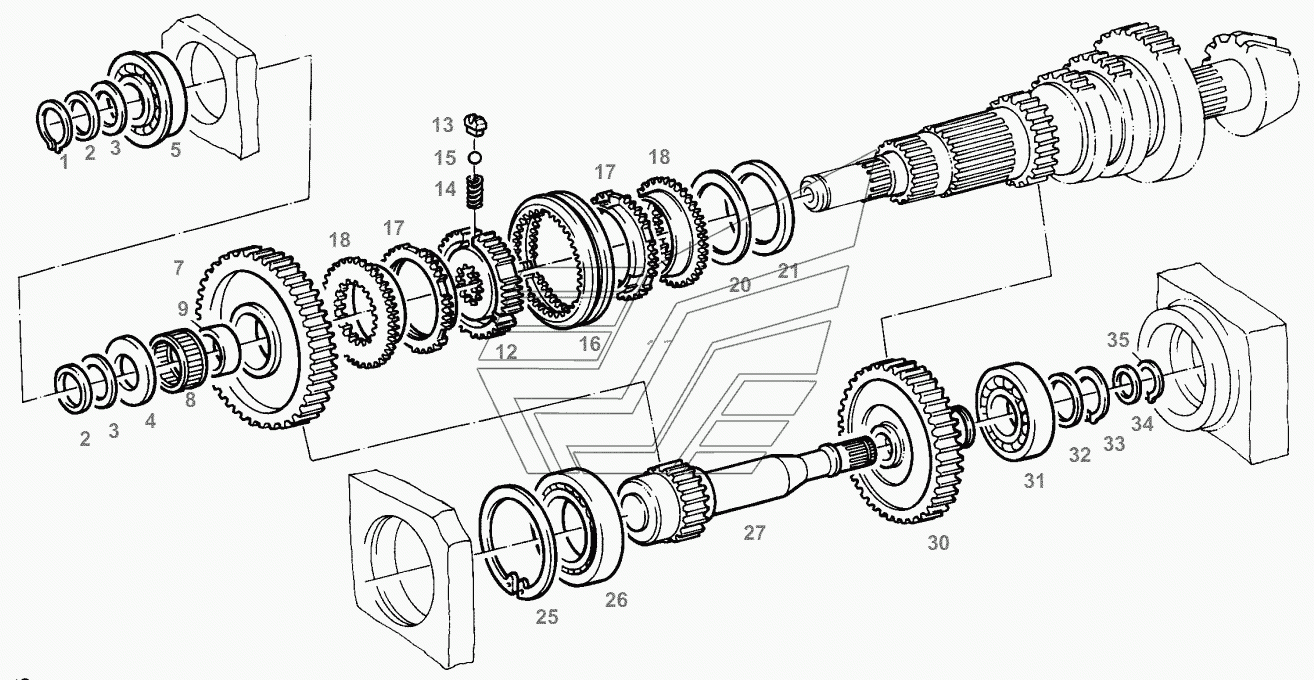 1
2
3
5
13
15
14
17
18
18
17
7
9
20
21
12
16
2
3
4
8
35
34
33
32
31
30
27
26
25