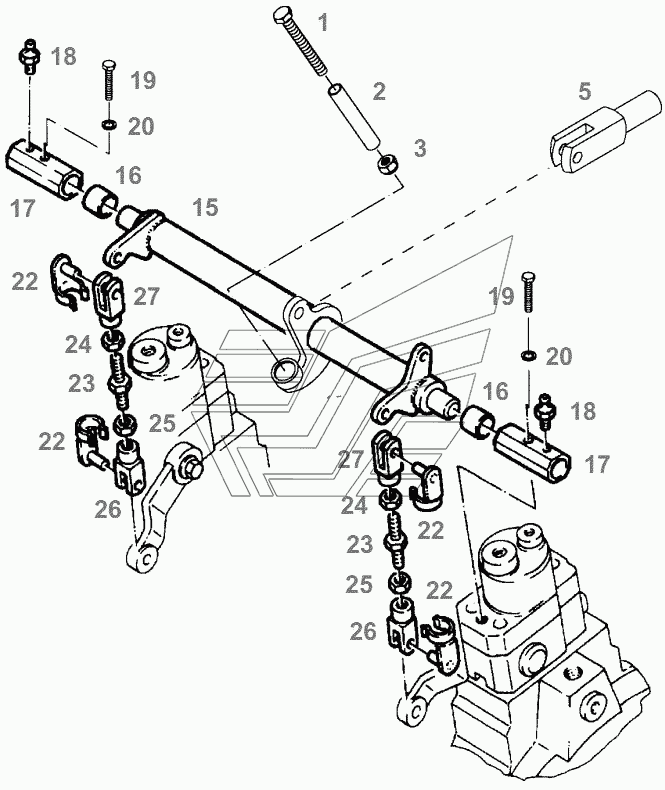 1
18
19
2
5
20
3
16
17
15
22
27
19
24
20
23
16
25
18
22
17
27
26
24
22
23
25
22
26