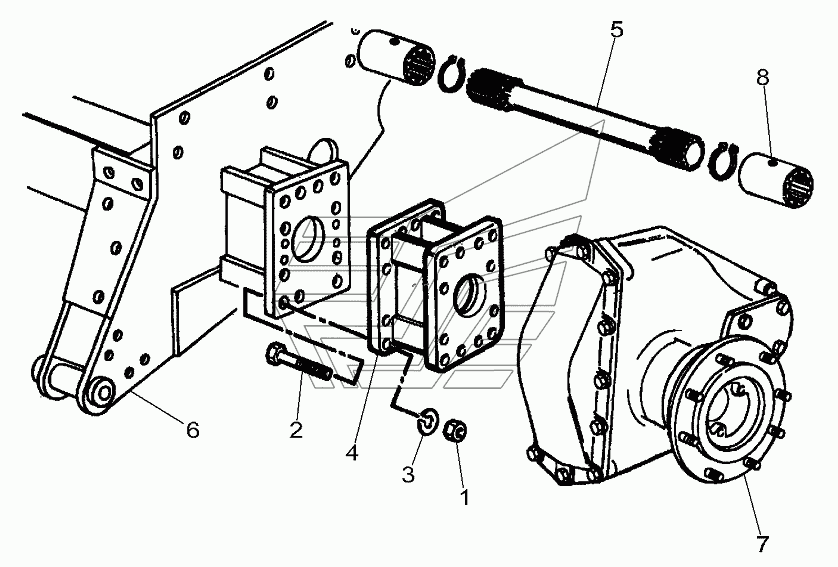 5
8
6
2
4
3
1
7