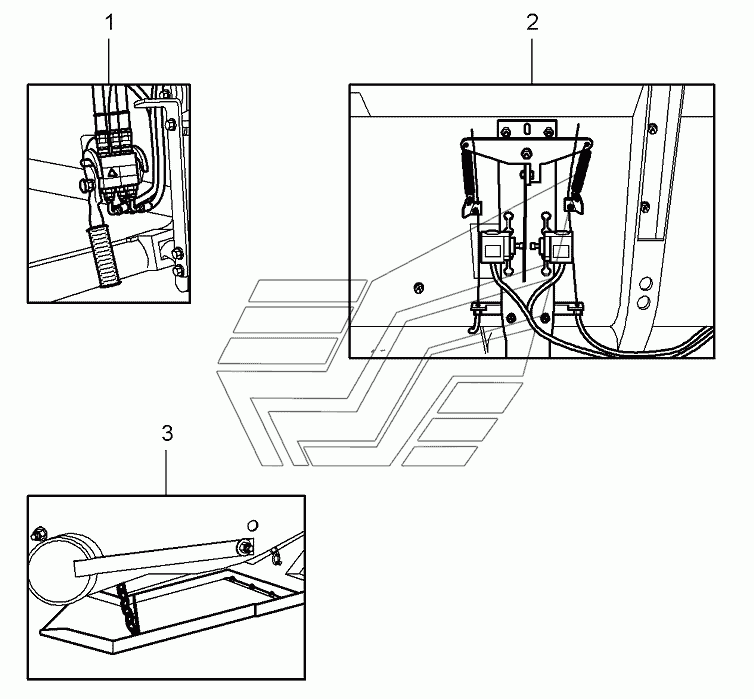 1
2
3