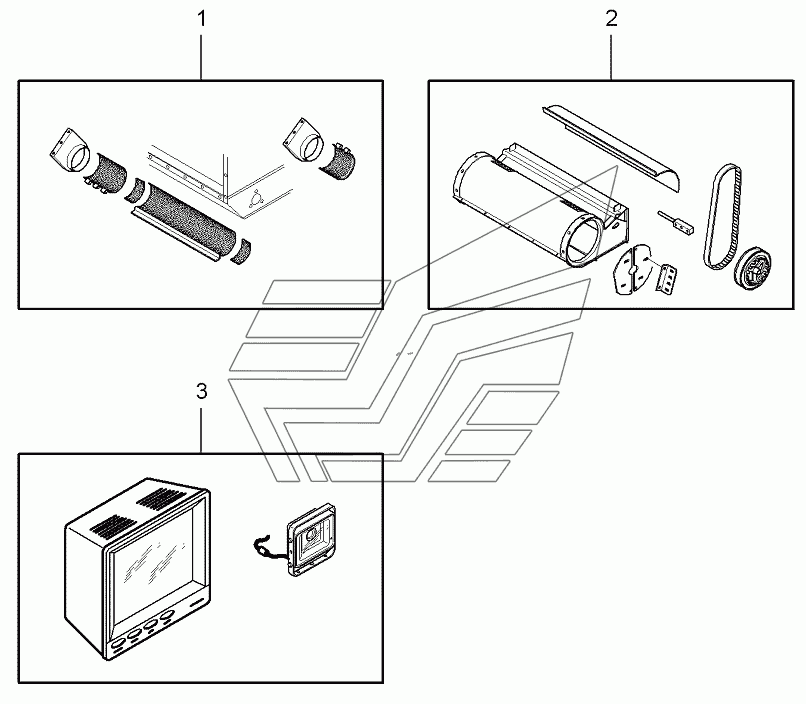 1
2
3