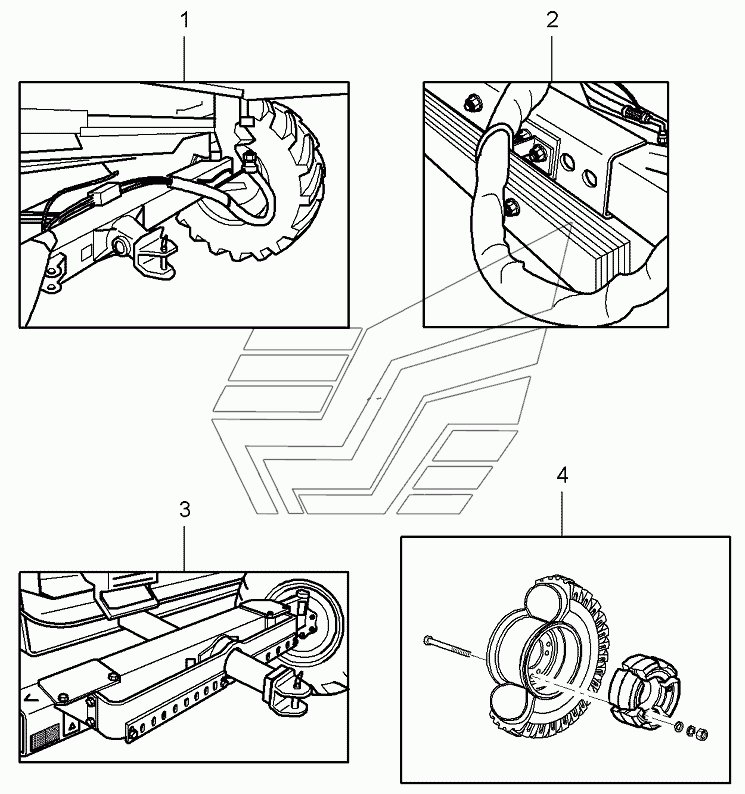 1

2

3

4