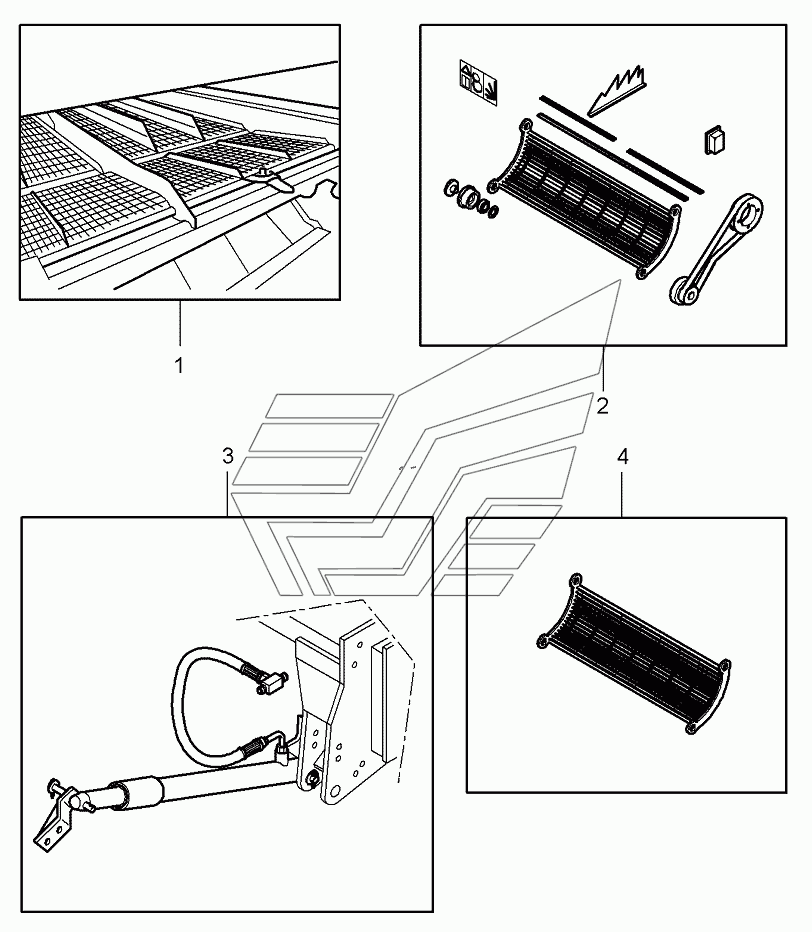 1

2

3

4