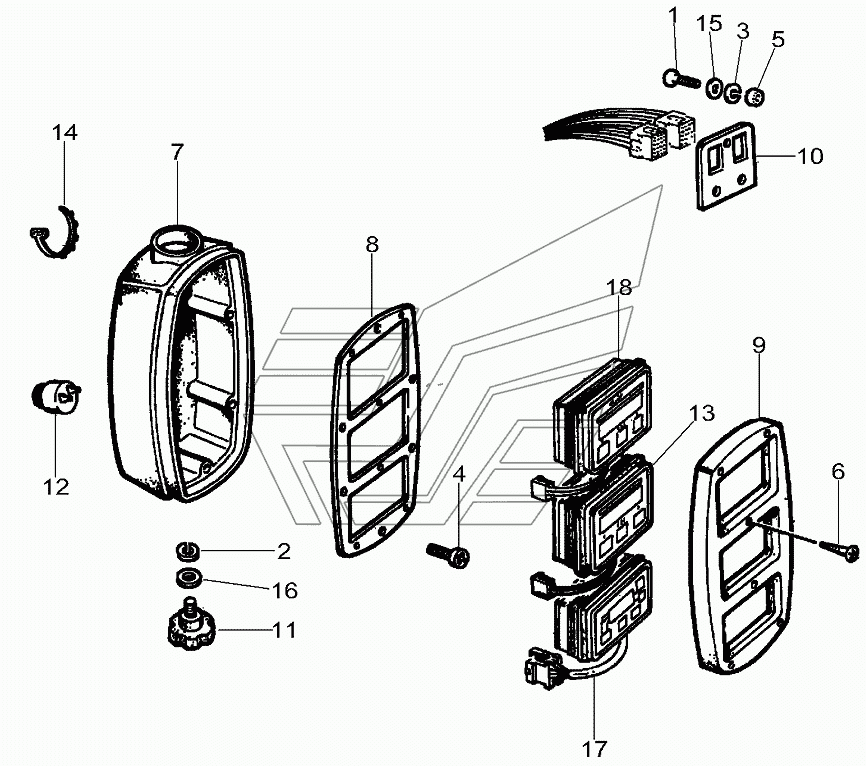 1
15
3
5
14
7
10
8
18
9
13
12
4
6
2
16
11
17