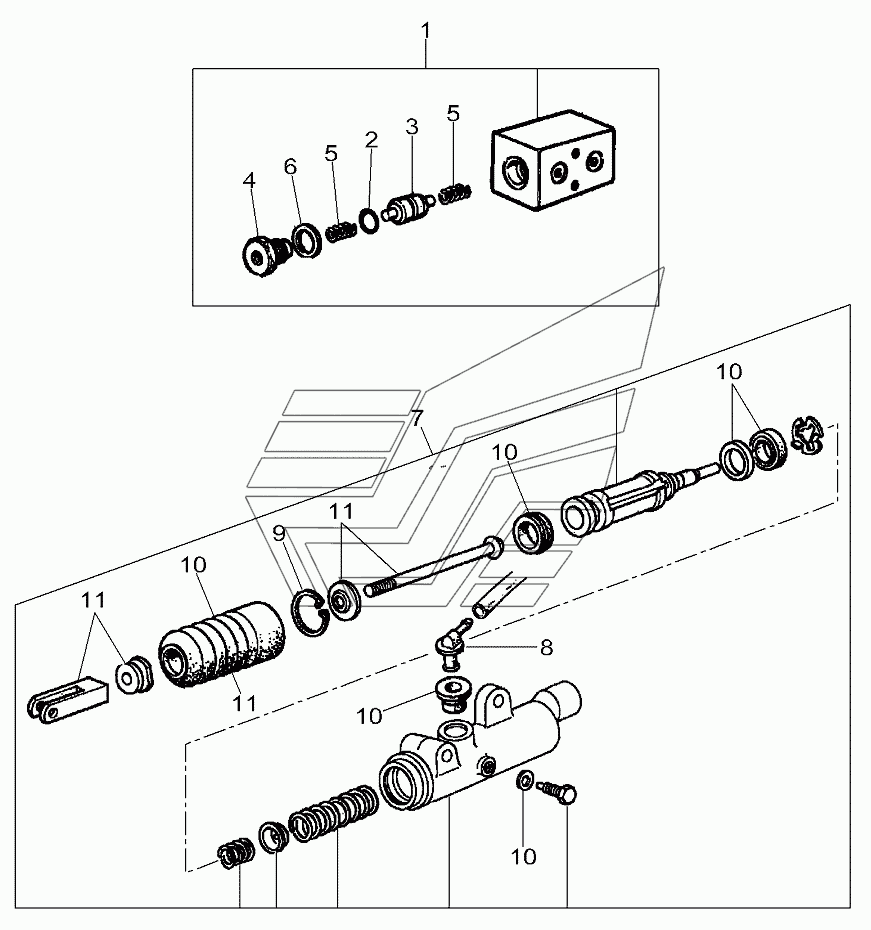 1
4
6
5
2
3
5
10
7
10
9
11
10
11
11
8
10
10