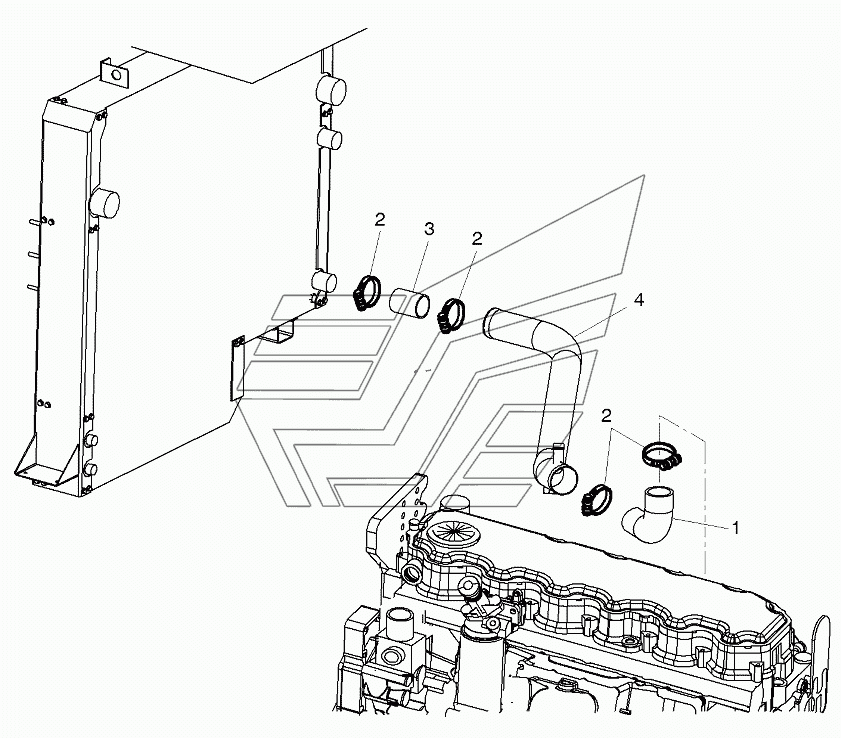 2
3
2
4
2
1