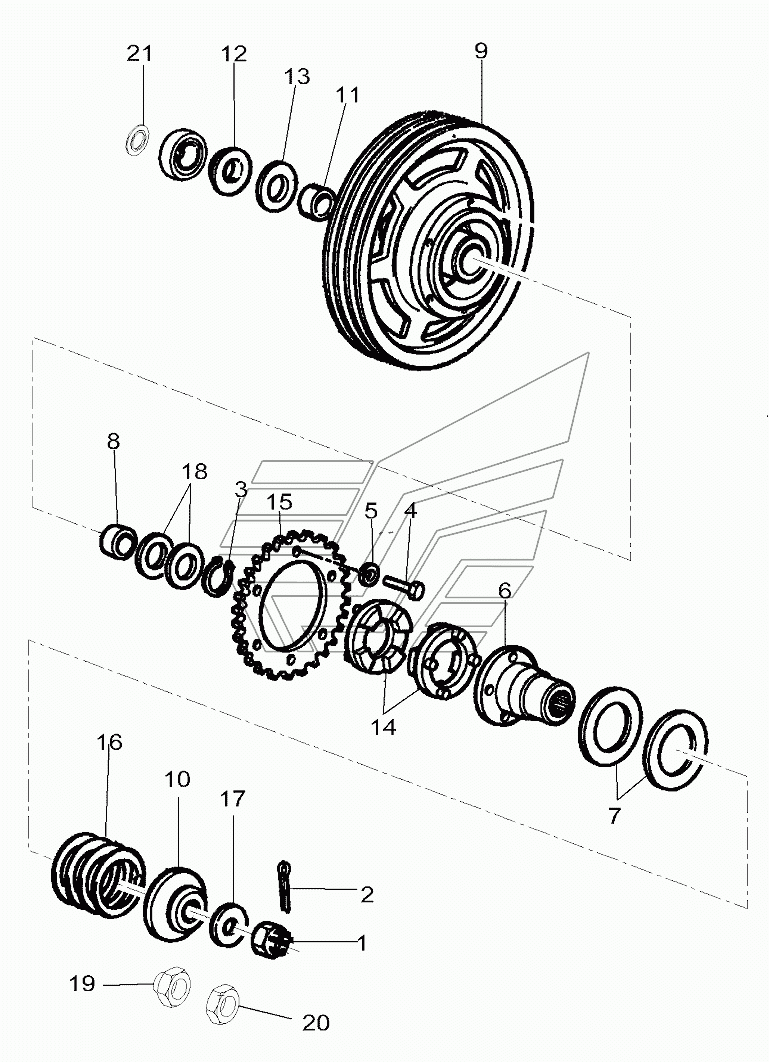 21
12
13
11
9
8
18
3
15
5
4
6
14
7
16
10
17
2
1
19
20