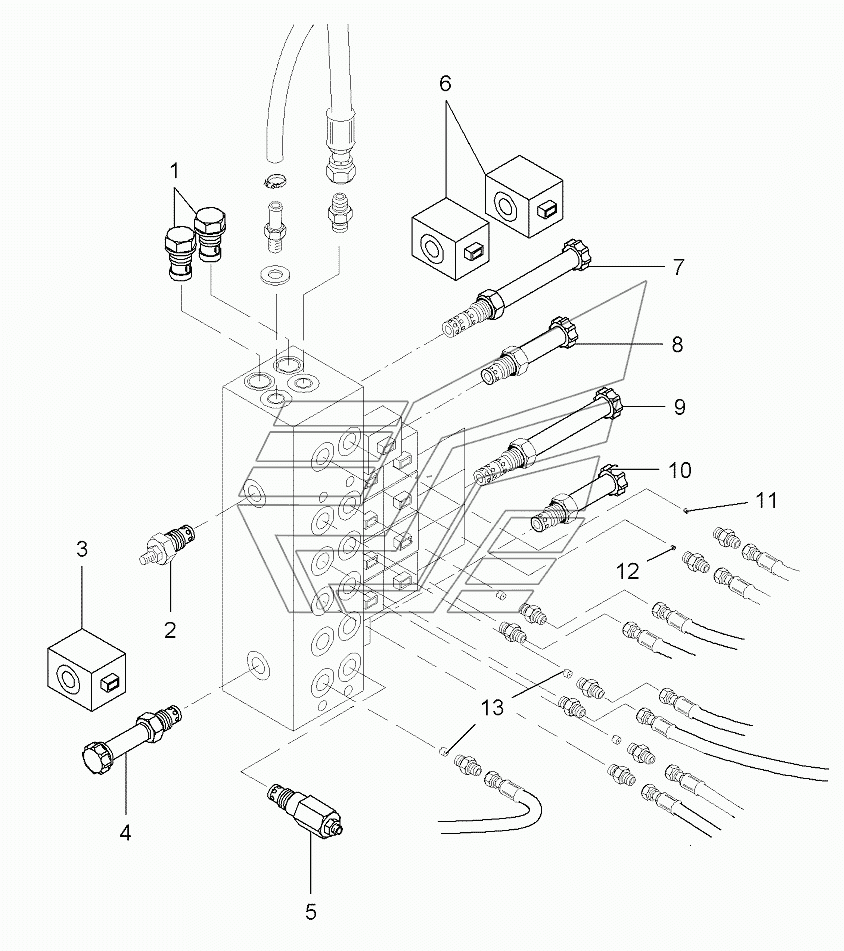 6
1
7
8
9
10
11
12
3
2
13
4
5