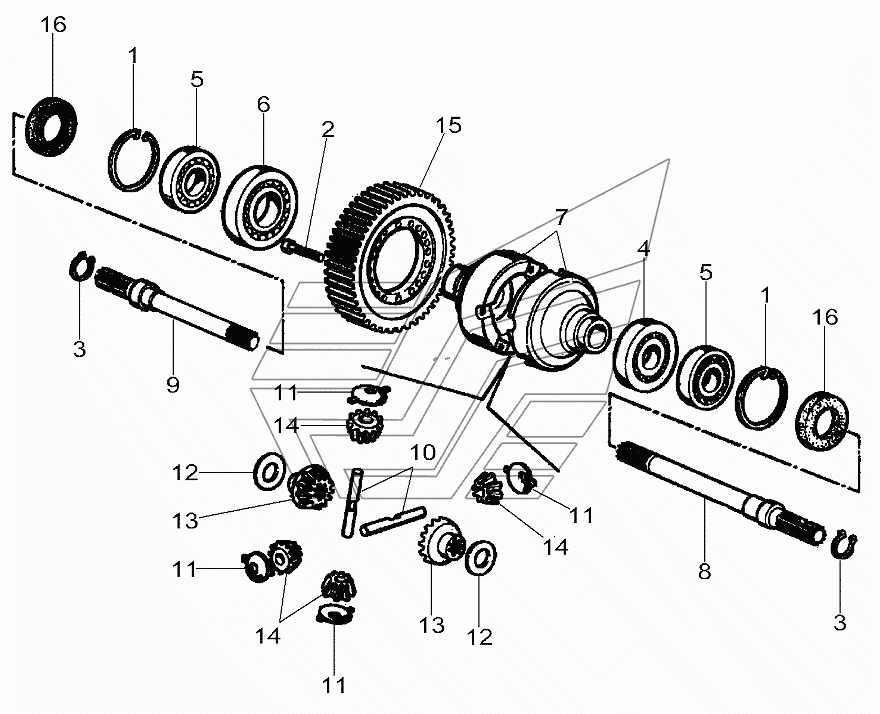 16
1
5
6
2
15
7
4
5
1
16
3
9
11
14
10
12
13
11
14
8
11
14
13
12
3
11