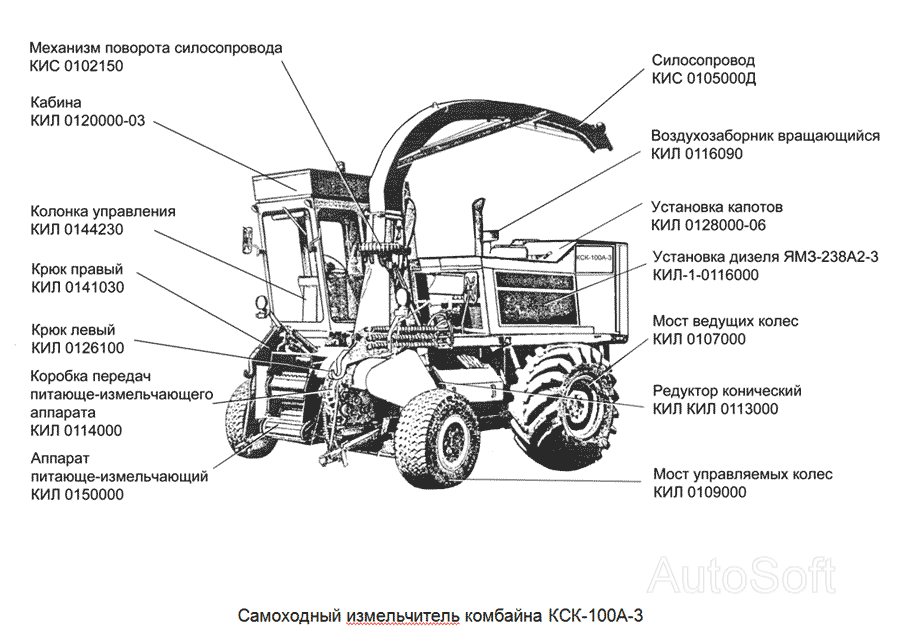 Механизм поворота силосопровода
КИС 0102150

Кабина
КИЛ 0120000-03

Колонка управления
КИЛ 0144230

Крюк правый
КИЛ 0141030

Крюк левый
КИЛ 0126100

Коробка передач питающе-измельчающего аппарата
КИЛ 0114000

Аппарат питающе-измельчающий
КИЛ 0150000

Силосопровод
КИС 0105000Д

Воздухозаборник вращающийся
КИЛ 0116090

Установка капотов
КИЛ 0128000-06

Установка дизеля ЯМЗ-238А2-3
КИЛ-1-0116000

Мост ведущих колес
КИЛ 0107000

Редуктор конический
КИЛ КИЛ 0113000

Мост управляемых колес
КИЛ 0109000

КСК-100А-3

AutoSoft

Самоходный измельчитель комбайна КСК-100А-3